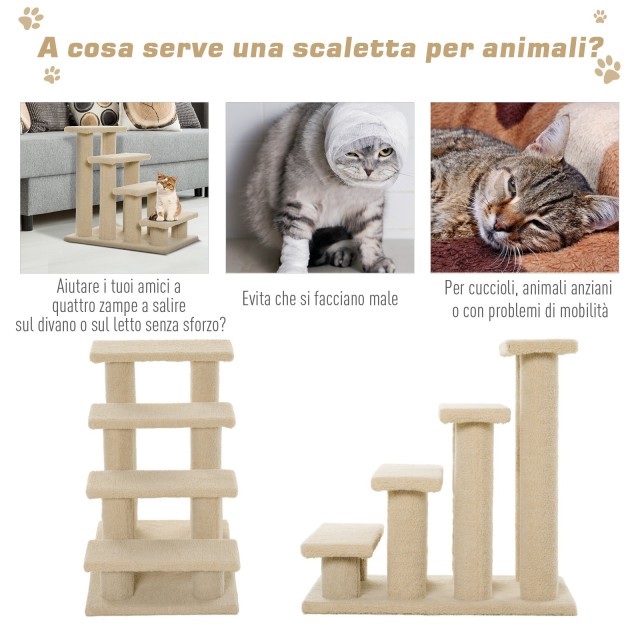 A cosa serve una scaletta per animali?

Aiutare i tuoi amici a quattro zampe a salire sul divano o sul letto senza sforzo?

Evita che si facciano male

Per cuccioli, animali anziani o con problemi di mobilità